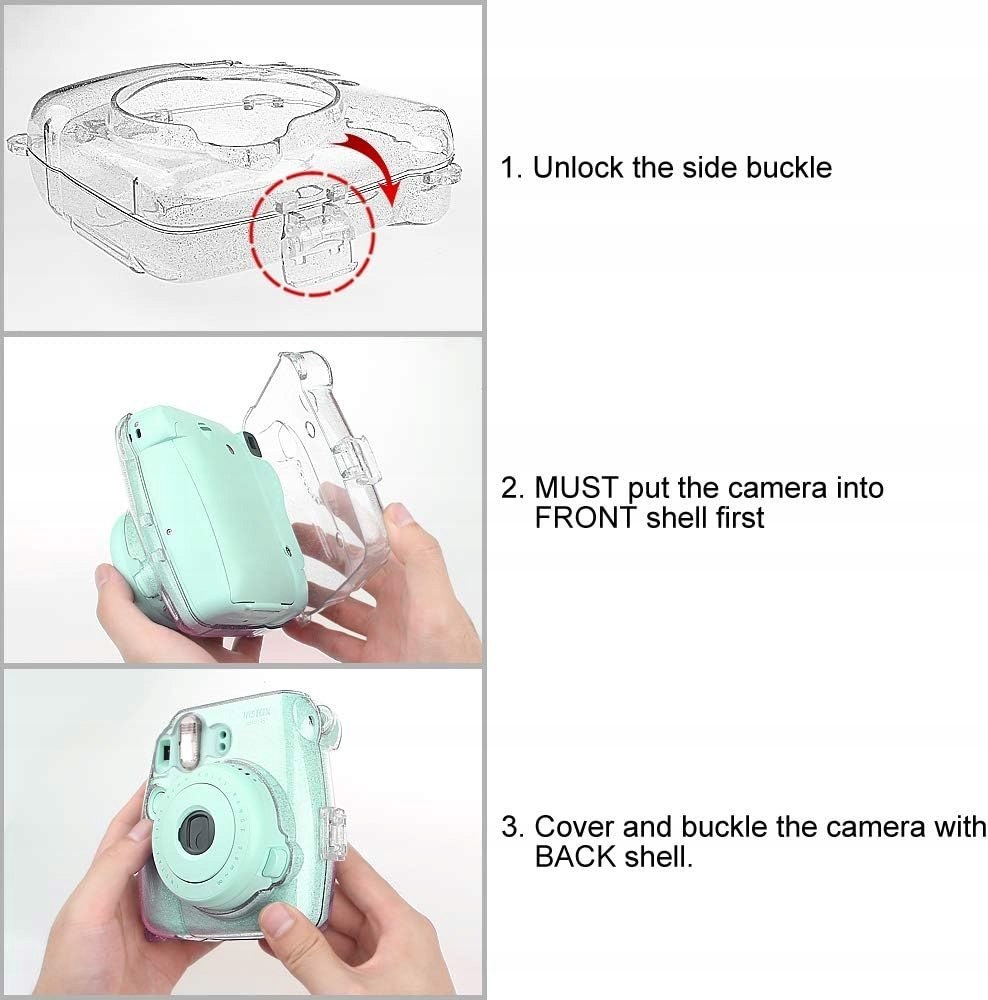 1. Unlock the side buckle

2. MUST put the camera into FRONT shell first

3. Cover and buckle the camera with BACK shell.